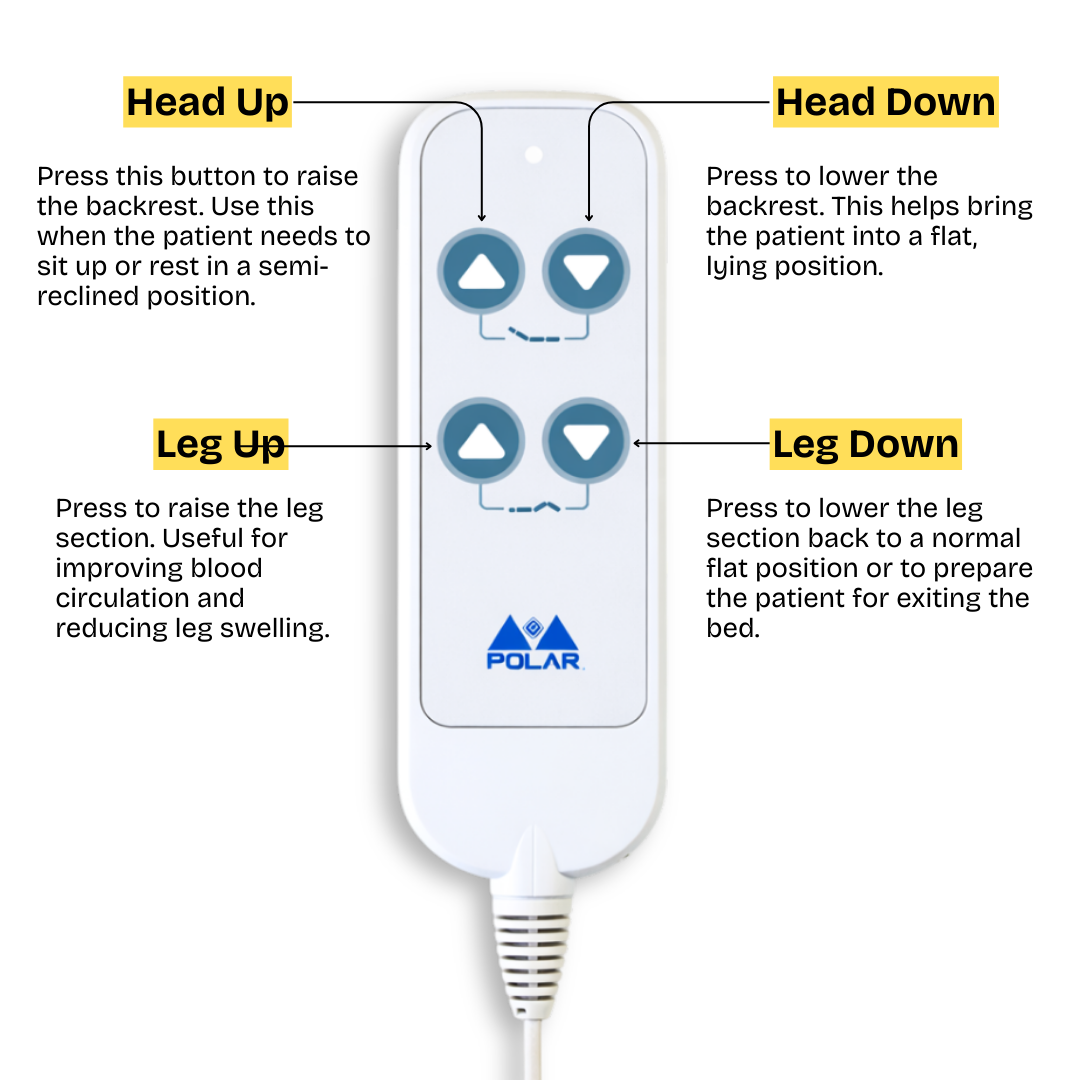 Head Up

Press this button to raise the backrest. Use this when the patient needs to sit up or rest in a semi-reclined position.

Head Down

Press to lower the backrest. This helps bring the patient into a flat, lying position.

Leg Up

Press to raise the leg section. Useful for improving blood circulation and reducing leg swelling.

Leg Down

Press to lower the leg section back to a normal flat position or to prepare the patient for exiting the bed.

POLAR